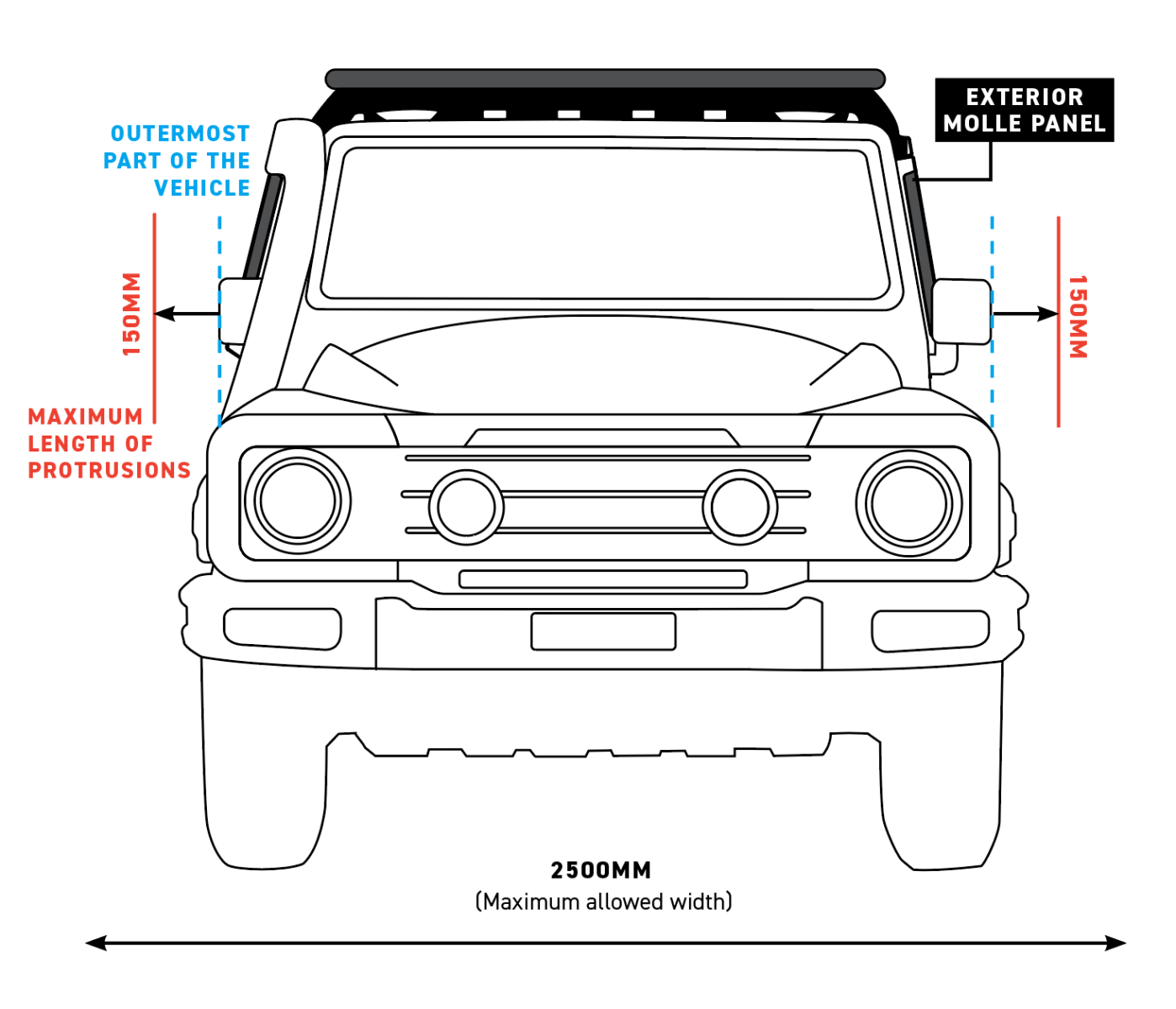 OUTERMOST PART OF THE VEHICLE

EXTERIOR MOLLE PANEL

150MM

150MM

MAXIMUM LENGTH OF PROTRUSIONS

2500MM
(Maximum allowed width)