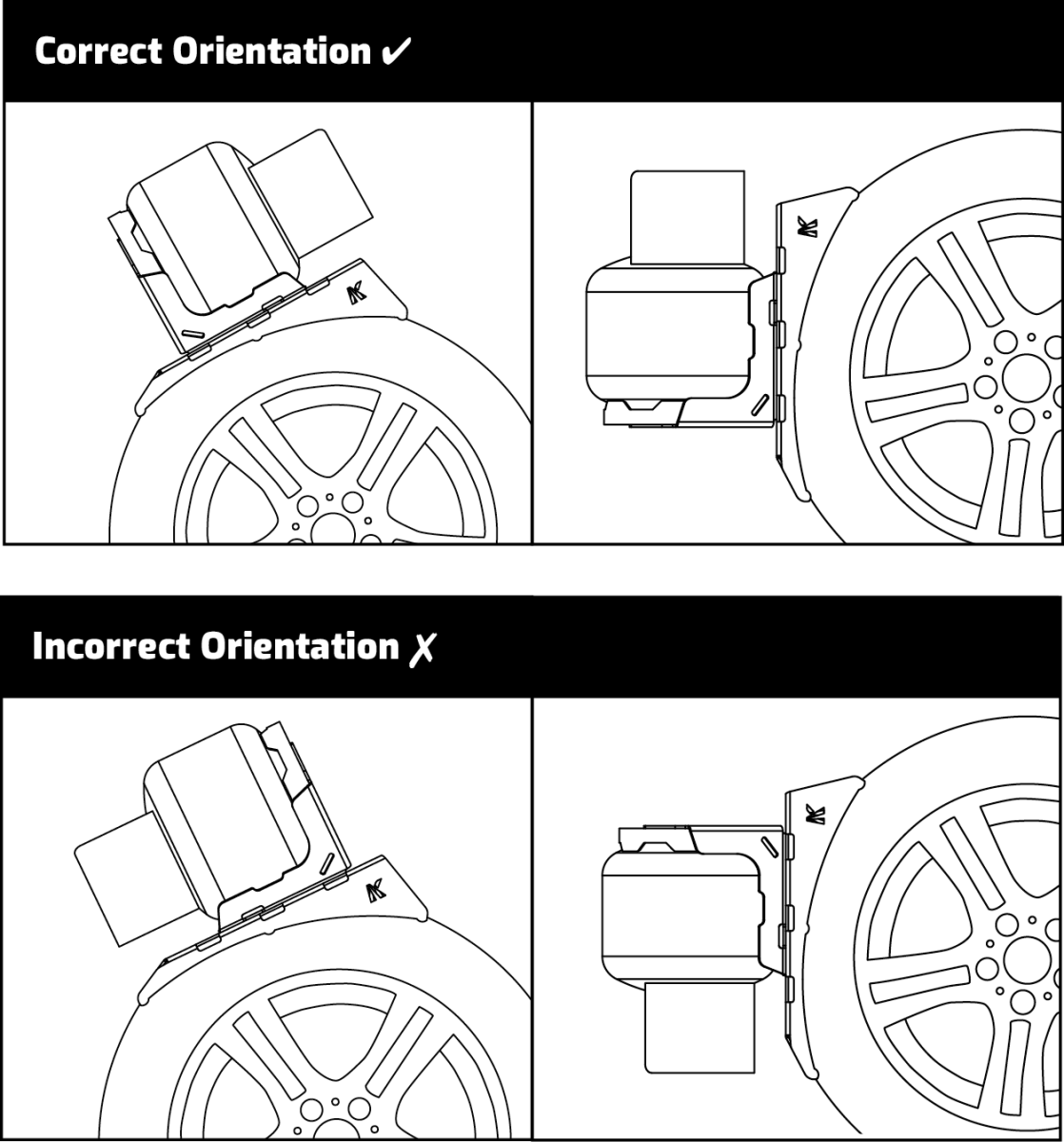 Correct Orientation ✓

Incorrect Orientation ✗