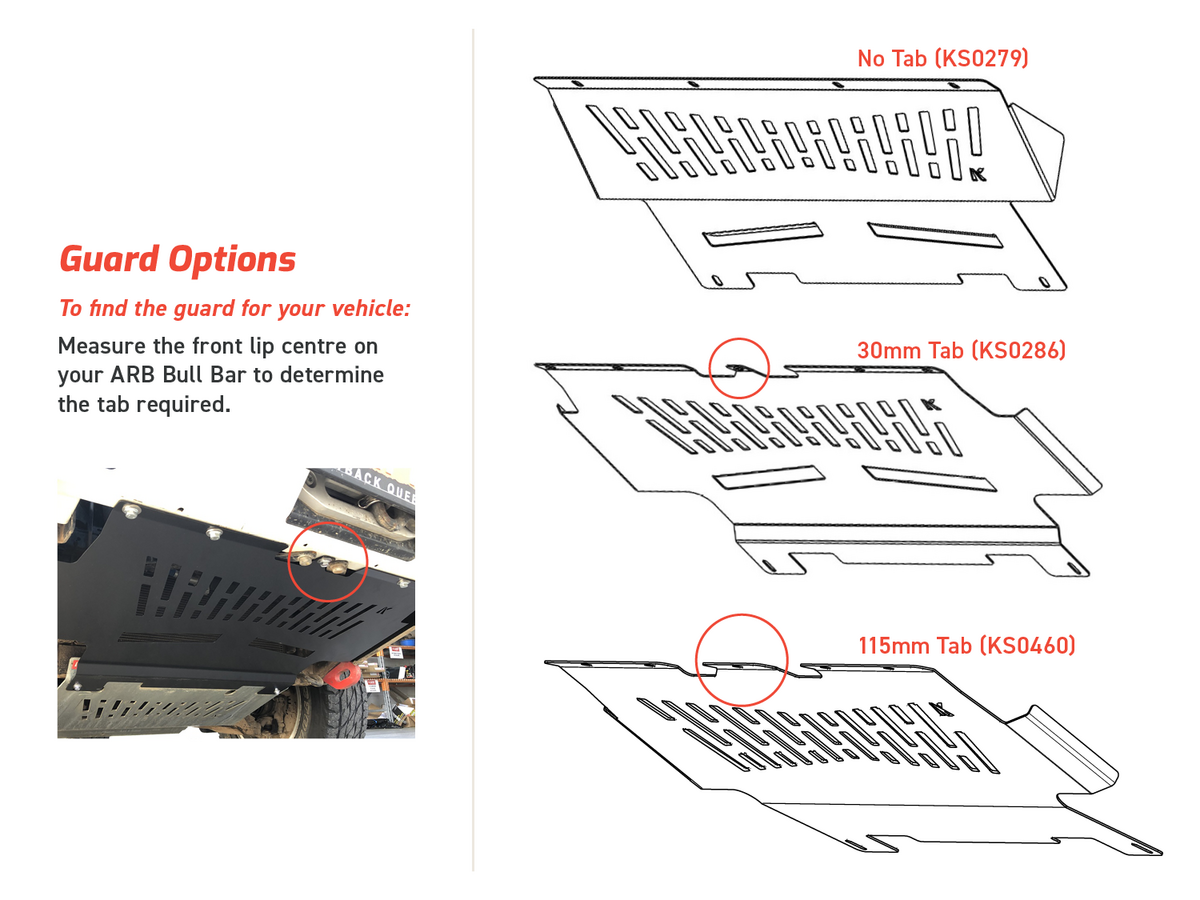 Guard Options

To find the guard for your vehicle:

Measure the front lip centre on your ARB Bull Bar to determine the tab required.

BACK QUE

No Tab (KS0279)

30mm Tab (KS0286)

115mm Tab (KS0460)